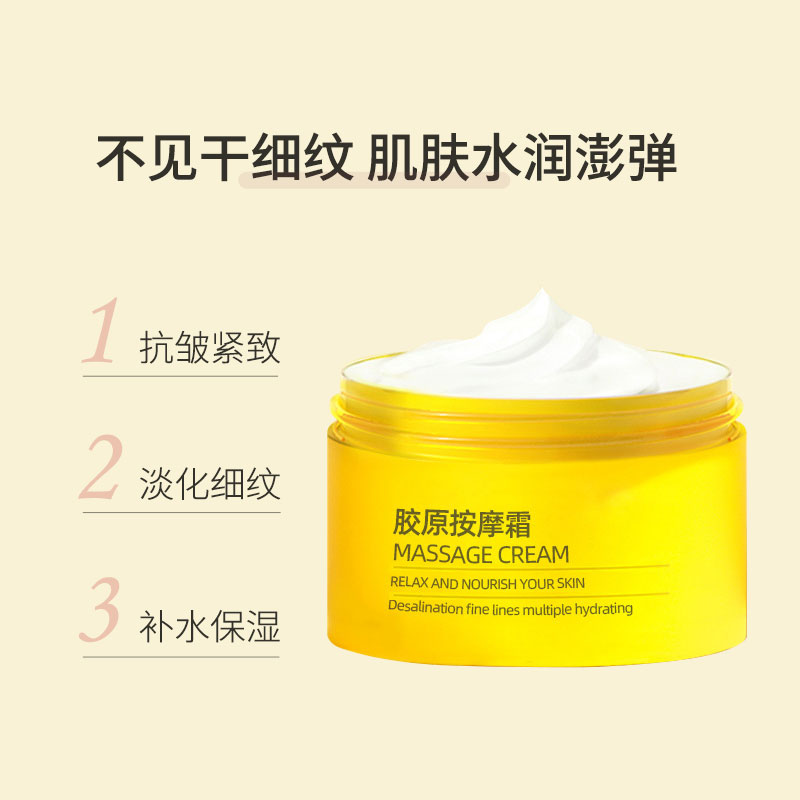 不见干细纹 肌肤水润澎弹

1 抗皱紧致

2 淡化细纹

3 补水保湿

胶原按摩霜
MASSAGE CREAM
RELAX AND NOURISH YOUR SKIN
Desalination fine lines multiple hydrating